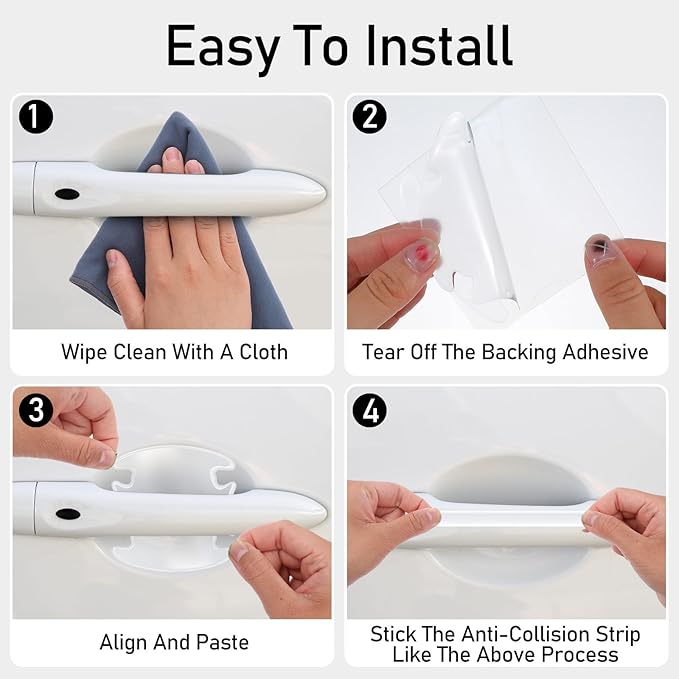 Easy To Install

1
Wipe Clean With A Cloth

2
Tear Off The Backing Adhesive

3
Align And Paste

4
Stick The Anti-Collision Strip Like The Above Process