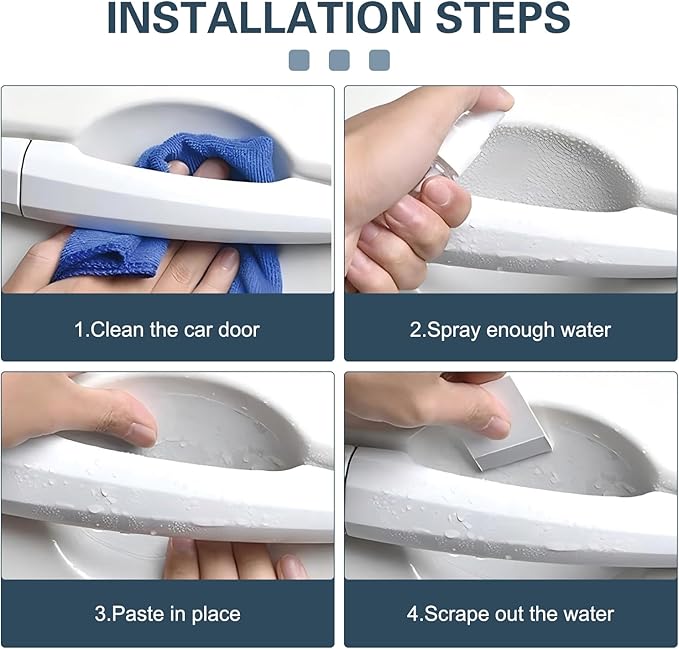 INSTALLATION STEPS

1.Clean the car door

2.Spray enough water

3.Paste in place

4.Scrape out the water