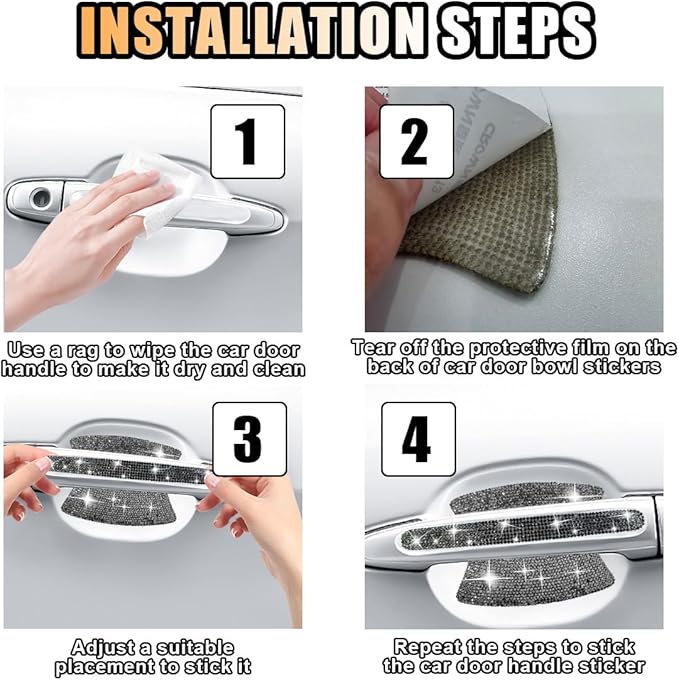 INSTALLATION STEPS

1

Use a rag to wipe the car door handle to make it dry and clean

2

Tear off the protective film on the back of car door bowl stickers

3

Adjust a suitable placement to stick it

4

Repeat the steps to stick the car door handle sticker