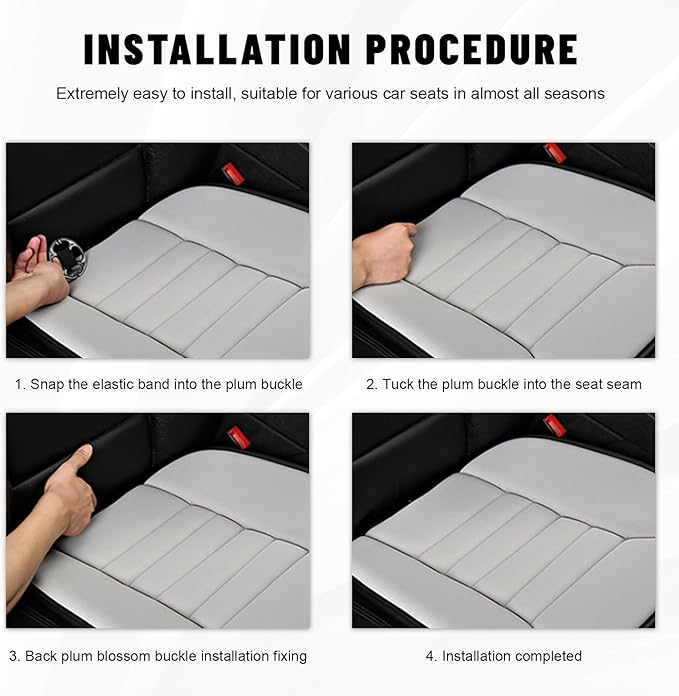 INSTALLATION PROCEDURE

Extremely easy to install, suitable for various car seats in almost all seasons

1. Snap the elastic band into the plum buckle

2. Tuck the plum buckle into the seat seam

3. Back plum blossom buckle installation fixing

4. Installation completed