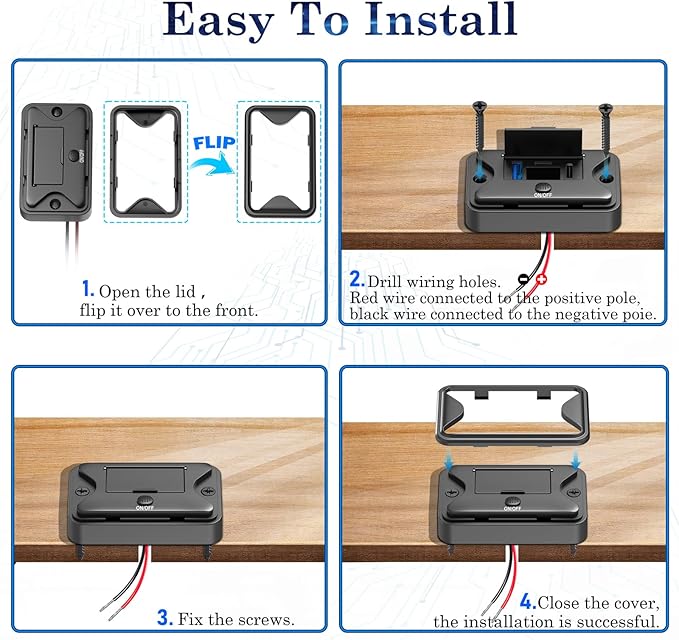 Easy To Install

ON/OFF

FLIP

1. Open the lid , flip it over to the front.

ON/OFF

2. Drill wiring holes. Red wire connected to the positive pole, black wire connected to the negative poie.

ON/OFF

3. Fix the screws.

ON/OFF

4. Close the cover, the installation is successful.