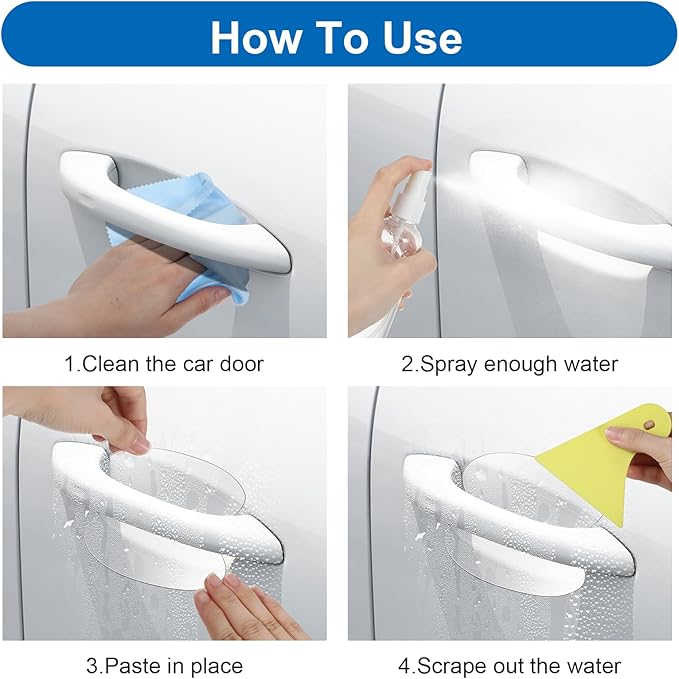 How To Use

1.Clean the car door

2.Spray enough water

3.Paste in place

4.Scrape out the water