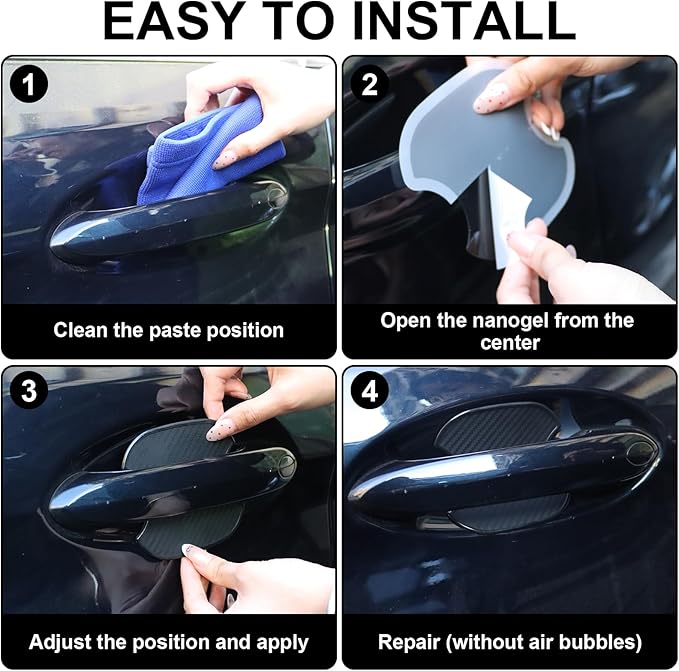 EASY TO INSTALL

1

Clean the paste position

2

Open the nanogel from the center

3

Adjust the position and apply

4

Repair (without air bubbles)