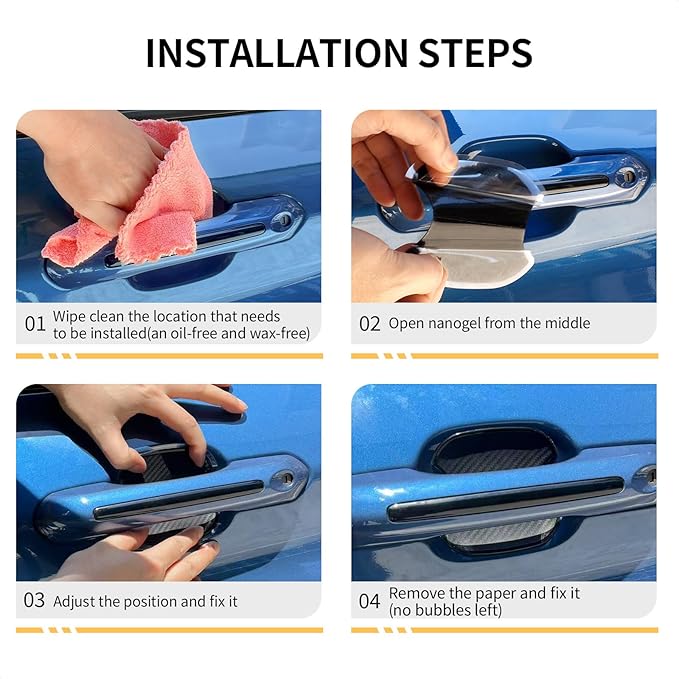 INSTALLATION STEPS

01 Wipe clean the location that needs to be installed(an oil-free and wax-free)

02 Open nanogel from the middle

03 Adjust the position and fix it

04 Remove the paper and fix it (no bubbles left)