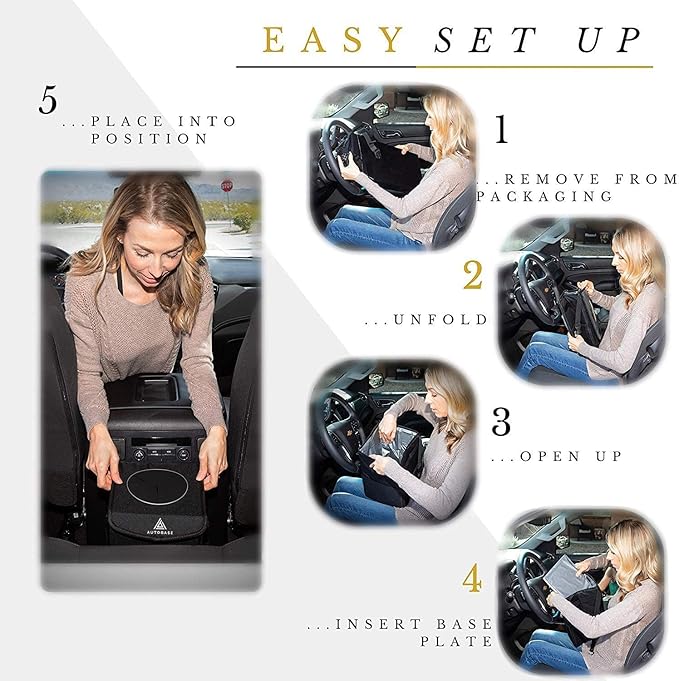 EASY SET UP

5
...PLACE INTO POSITION

STOP

AUTOBASE

1
...REMOVE FROM PACKAGING

2
...UNFOLD

3
...OPEN UP

4
...INSERT BASE PLATE