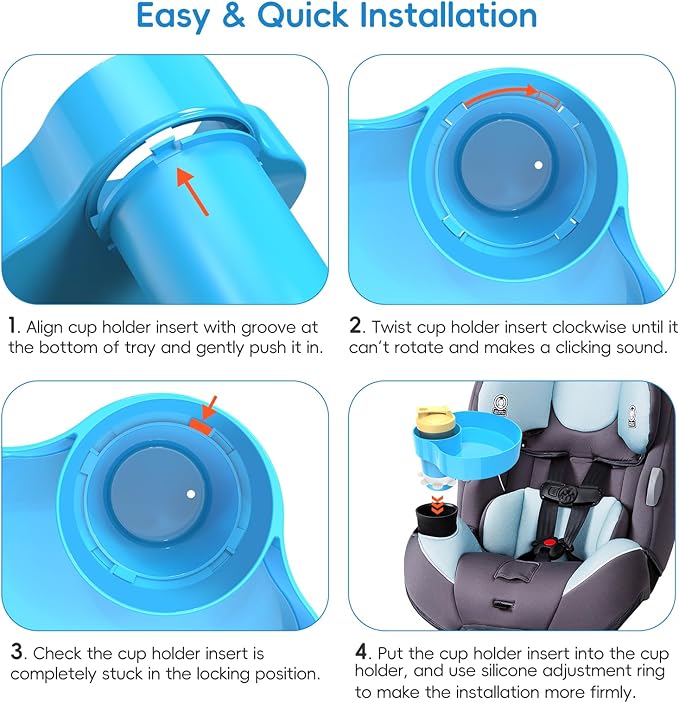 Easy & Quick Installation

1. Align cup holder insert with groove at the bottom of tray and gently push it in.

2. Twist cup holder insert clockwise until it can't rotate and makes a clicking sound.

3. Check the cup holder insert is completely stuck in the locking position.

4. Put the cup holder insert into the cup holder, and use silicone adjustment ring to make the installation more firmly.