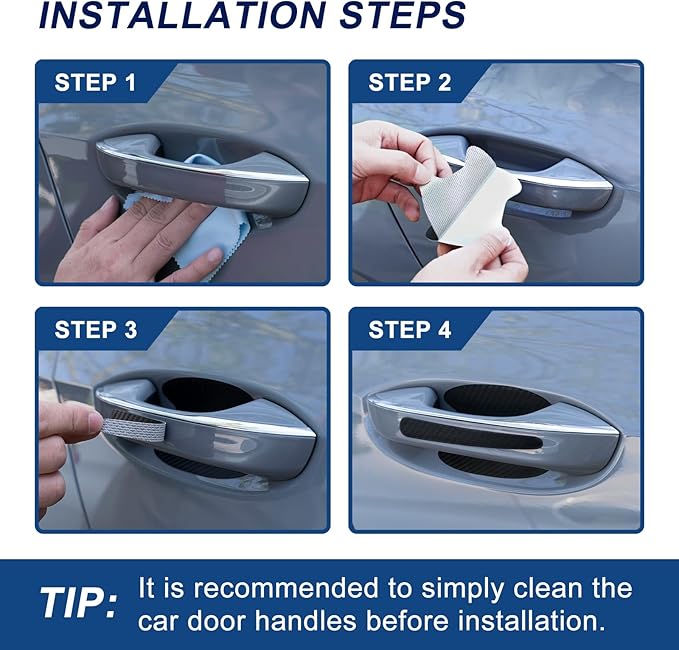 INSTALLATION STEPS

STEP 1

STEP 2

STEP 3

STEP 4

TIP: It is recommended to simply clean the car door handles before installation.