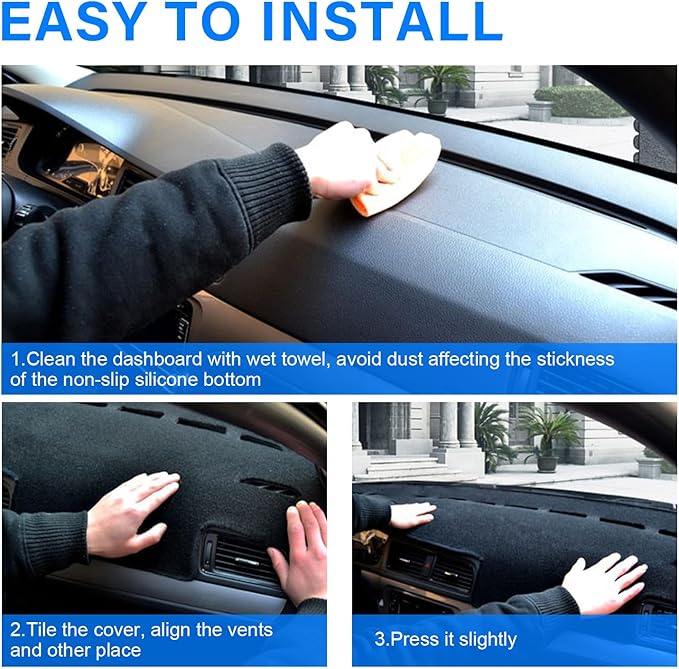 EASY TO INSTALL

1.Clean the dashboard with wet towel, avoid dust affecting the stickness of the non-slip silicone bottom

2.Tile the cover, align the vents and other place

3.Press it slightly