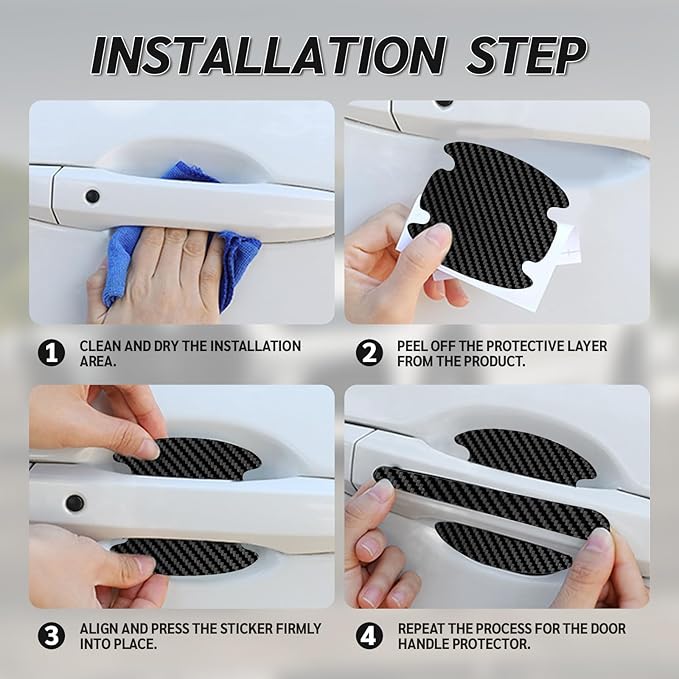 INSTALLATION STEP

1 CLEAN AND DRY THE INSTALLATION AREA.

2 PEEL OFF THE PROTECTIVE LAYER FROM THE PRODUCT.

3 ALIGN AND PRESS THE STICKER FIRMLY INTO PLACE.

4 REPEAT THE PROCESS FOR THE DOOR HANDLE PROTECTOR.