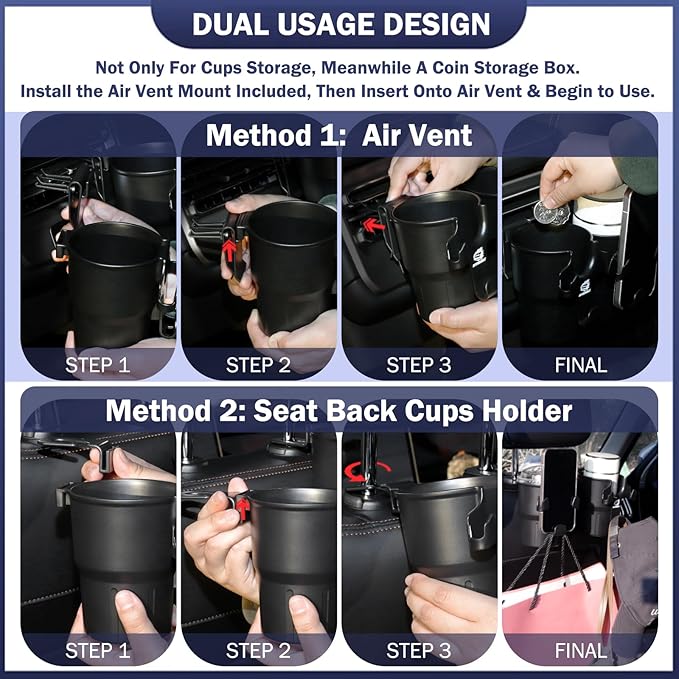 DUAL USAGE DESIGN

Not Only For Cups Storage, Meanwhile A Coin Storage Box.
Install the Air Vent Mount Included, Then Insert Onto Air Vent & Begin to Use.

Method 1: Air Vent

STEP 1

STEP 2

STEP 3

FINAL

Method 2: Seat Back Cups Holder

STEP 1

STEP 2

STEP 3

FINAL