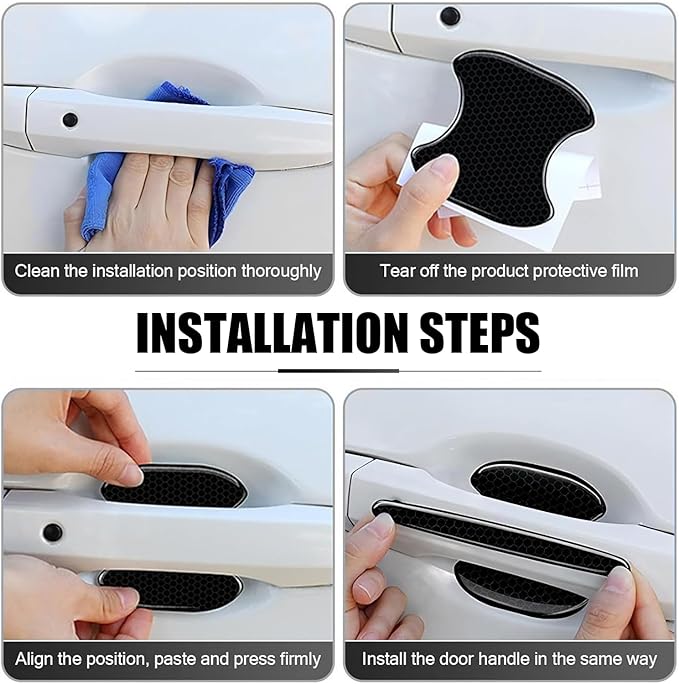 Clean the installation position thoroughly

Tear off the product protective film

INSTALLATION STEPS

Align the position, paste and press firmly

Install the door handle in the same way