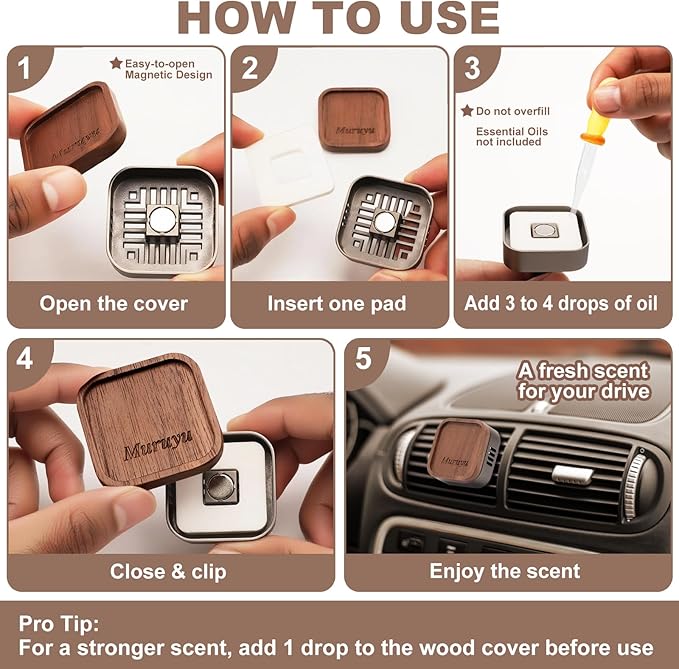 HOW TO USE

1
★ Easy-to-open Magnetic Design
Muruyu
Open the cover

2
Muruyu
Insert one pad

3
★ Do not overfill
Essential Oils not included
Add 3 to 4 drops of oil

4
Muruyu
Close & clip

5
A fresh scent for your drive
Muruyu
Enjoy the scent

Pro Tip:
For a stronger scent, add 1 drop to the wood cover before use