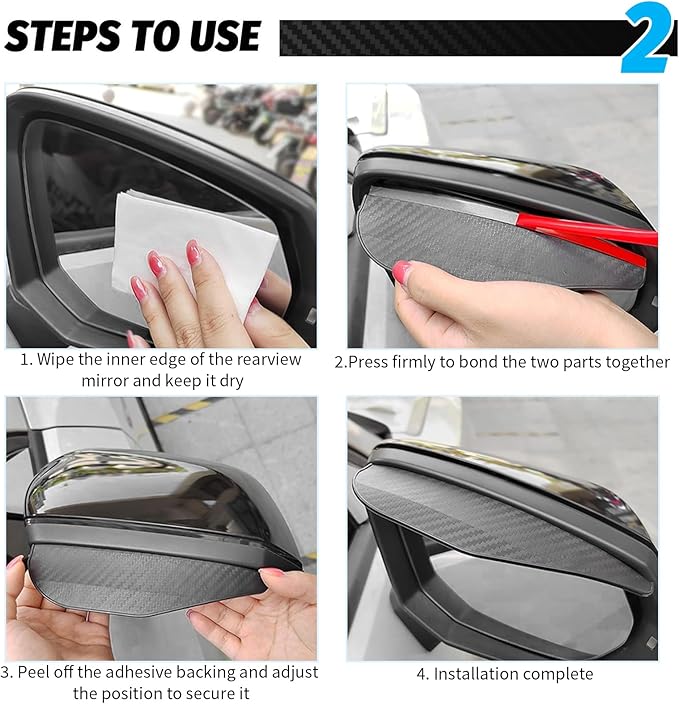 STEPS TO USE

2

1. Wipe the inner edge of the rearview mirror and keep it dry

2.Press firmly to bond the two parts together

3. Peel off the adhesive backing and adjust the position to secure it

4. Installation complete