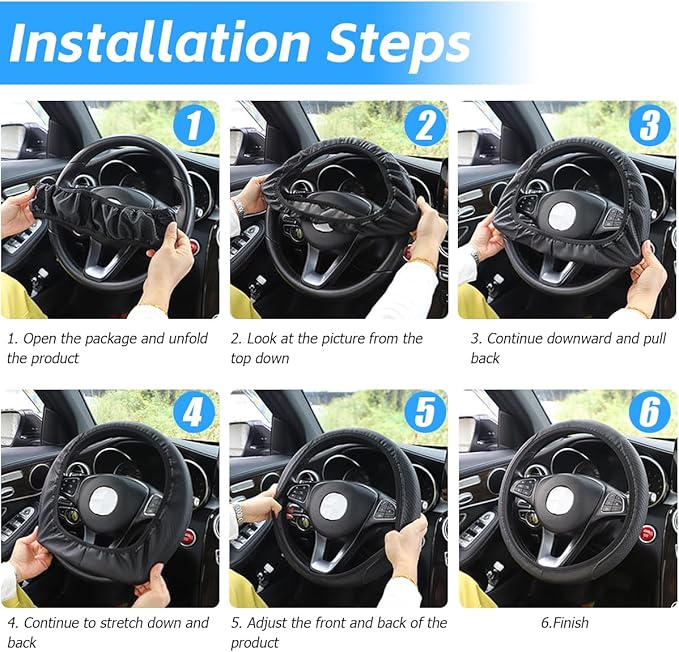 Installation Steps

1

2

3

1. Open the package and unfold the product

2. Look at the picture from the top down

3. Continue downward and pull back

4

5

6

4. Continue to stretch down and back

5. Adjust the front and back of the product

6.Finish