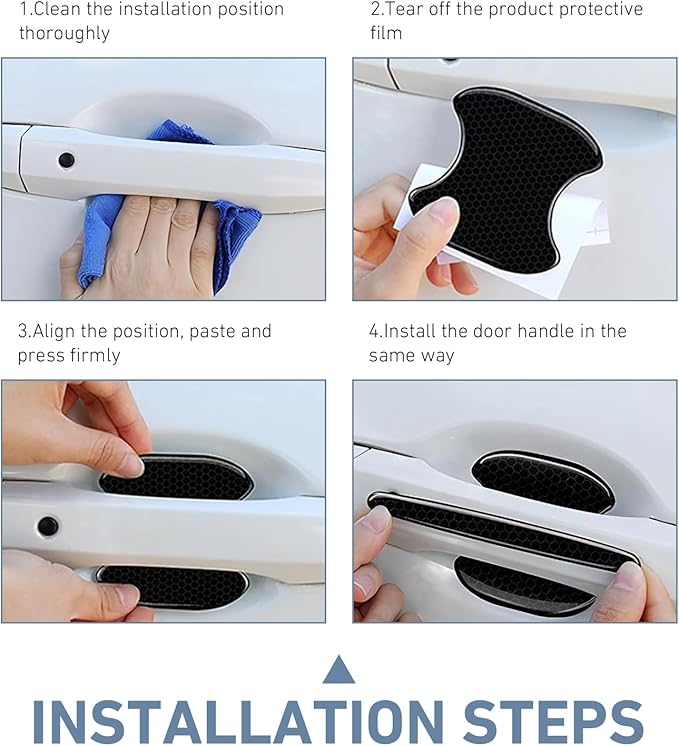 1.Clean the installation position thoroughly

2.Tear off the product protective film

3.Align the position, paste and press firmly

4.Install the door handle in the same way

INSTALLATION STEPS