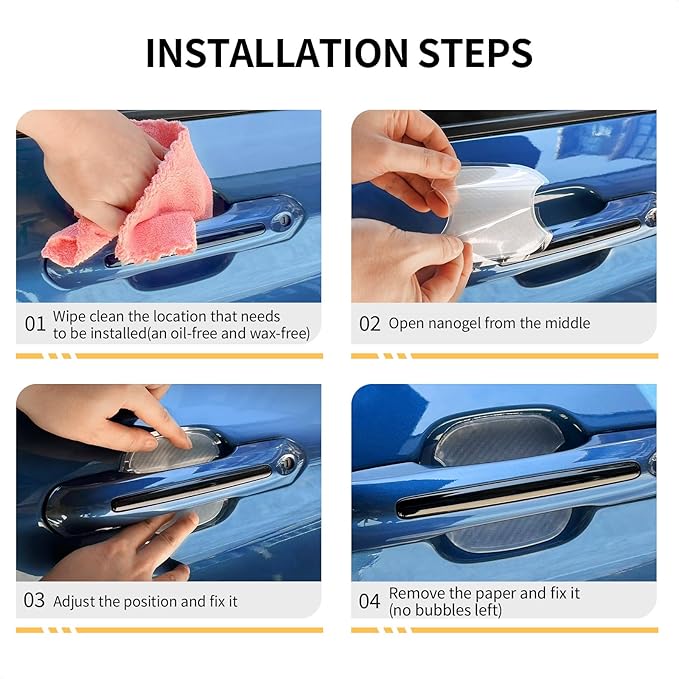 INSTALLATION STEPS

01 Wipe clean the location that needs to be installed(an oil-free and wax-free)

02 Open nanogel from the middle

03 Adjust the position and fix it

04 Remove the paper and fix it (no bubbles left)