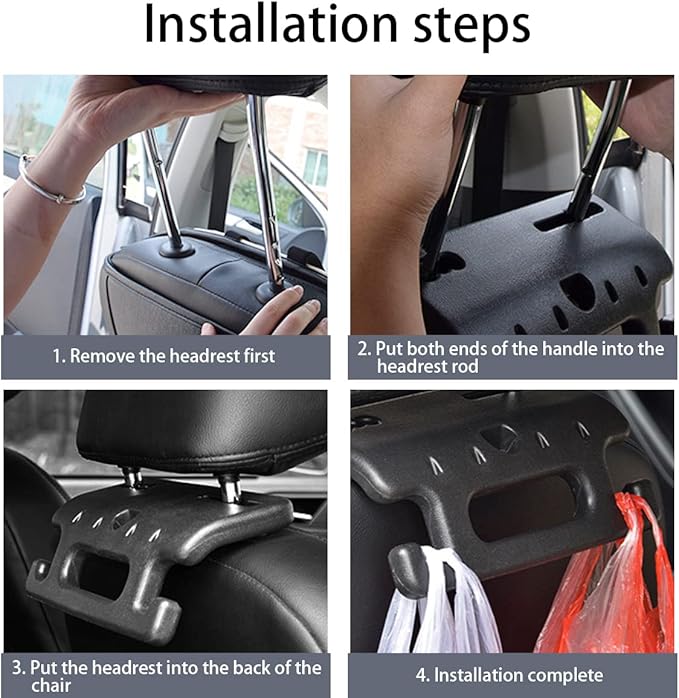 Installation steps

1. Remove the headrest first

2. Put both ends of the handle into the headrest rod

3. Put the headrest into the back of the chair

4. Installation complete