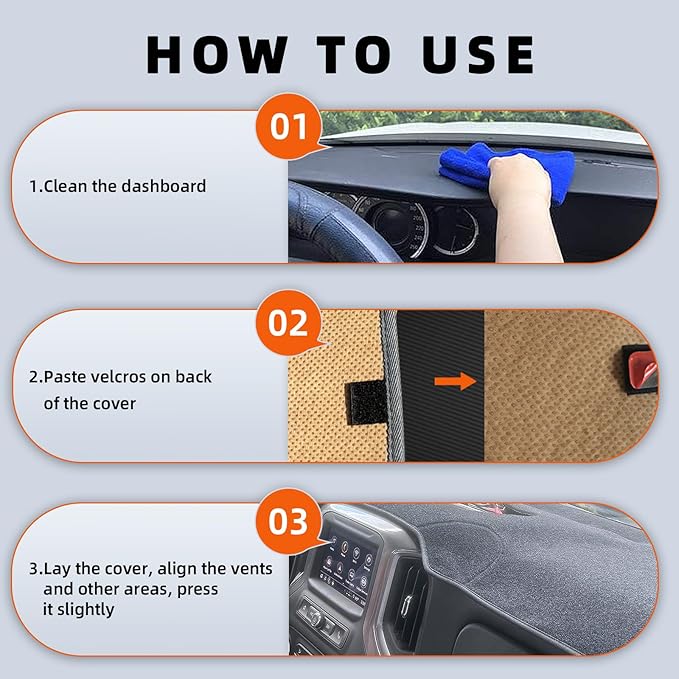 HOW TO USE

01

1.Clean the dashboard

02

2.Paste velcros on back of the cover

03

3.Lay the cover, align the vents and other areas, press it slightly