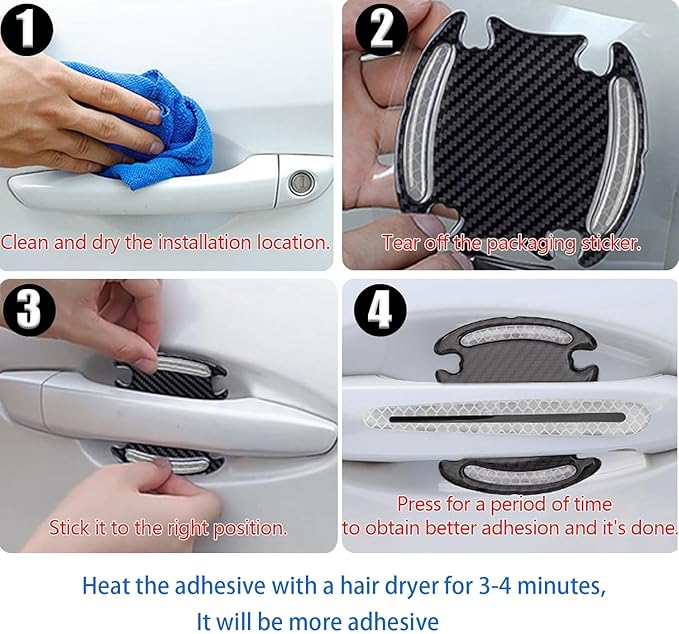 1

Clean and dry the installation location.

2

Tear off the packaging sticker.

3

Stick it to the right position.

4

Press for a period of time to obtain better adhesion and it's done.

Heat the adhesive with a hair dryer for 3-4 minutes, It will be more adhesive