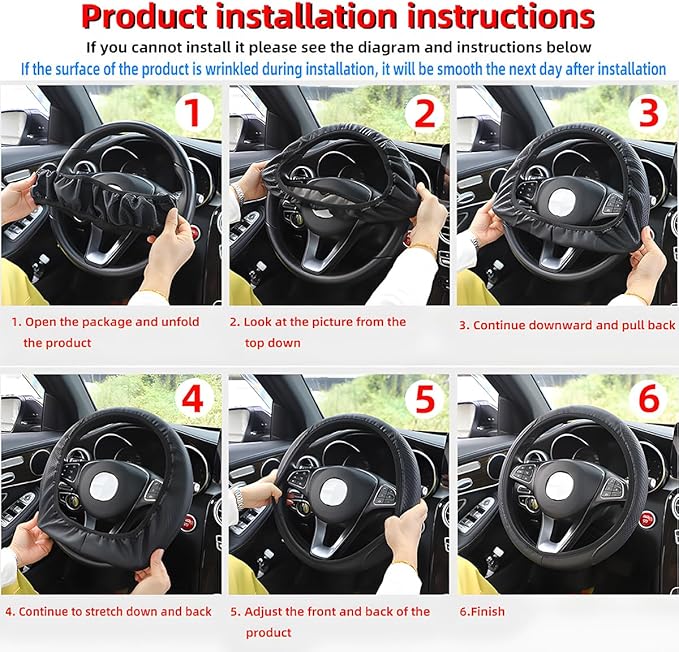 Product installation instructions

If you cannot install it please see the diagram and instructions below

If the surface of the product is wrinkled during installation, it will be smooth the next day after installation

1

2

3

1. Open the package and unfold the product

2. Look at the picture from the top down

3. Continue downward and pull back

4

5

6

4. Continue to stretch down and back

5. Adjust the front and back of the product

6.Finish