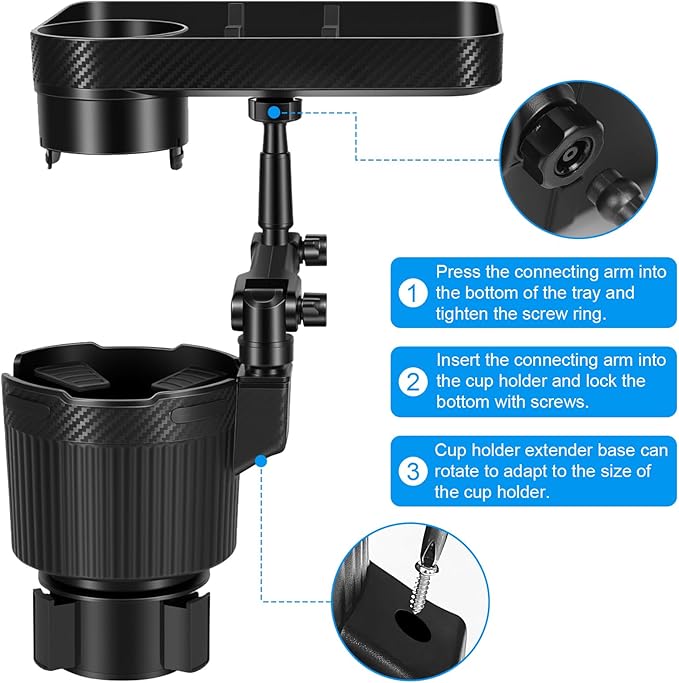 1 Press the connecting arm into the bottom of the tray and tighten the screw ring.

2 Insert the connecting arm into the cup holder and lock the bottom with screws.

3 Cup holder extender base can rotate to adapt to the size of the cup holder.