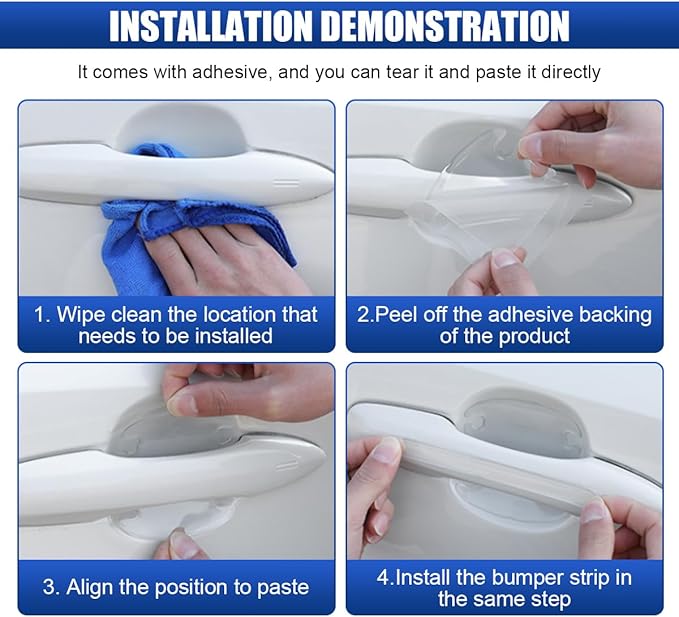 INSTALLATION DEMONSTRATION

It comes with adhesive, and you can tear it and paste it directly

1. Wipe clean the location that needs to be installed

2.Peel off the adhesive backing of the product

3. Align the position to paste

4.Install the bumper strip in the same step