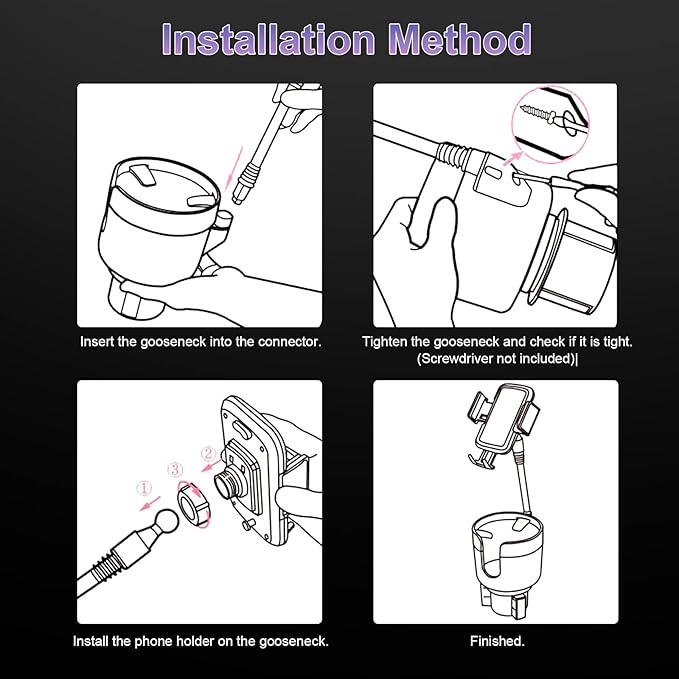 Installation Method

Insert the gooseneck into the connector.

Tighten the gooseneck and check if it is tight. (Screwdriver not included)|

①
③
②

Install the phone holder on the gooseneck.

Finished.