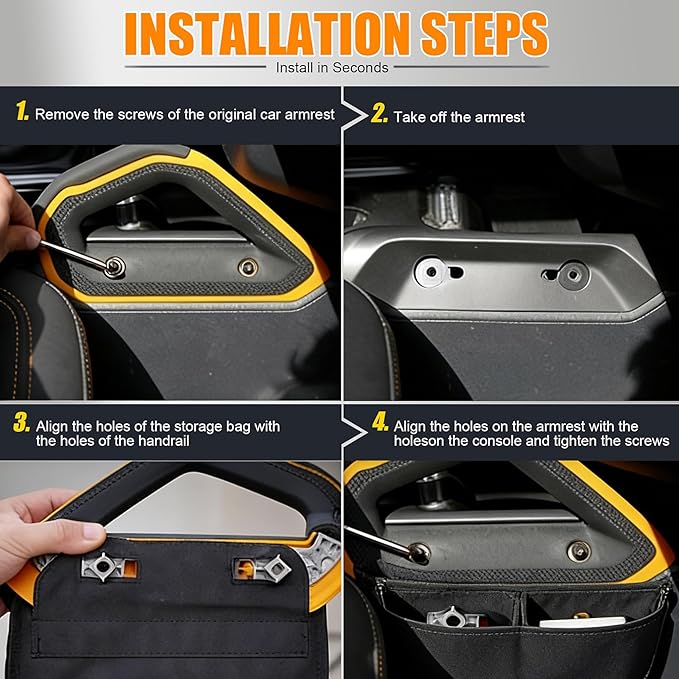 INSTALLATION STEPS

Install in Seconds

1. Remove the screws of the original car armrest

2. Take off the armrest

3. Align the holes of the storage bag with the holes of the handrail

4. Align the holes on the armrest with the holeson the console and tighten the screws