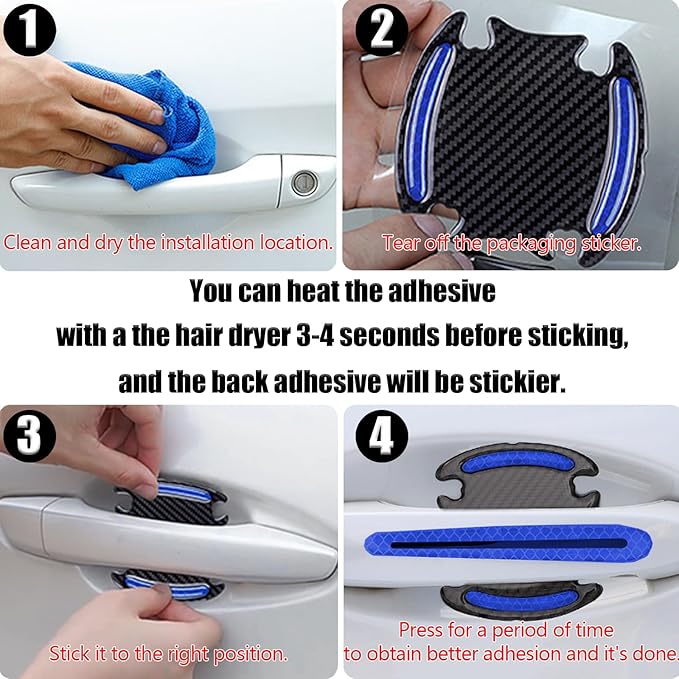 1

Clean and dry the installation location.

2

Tear off the packaging sticker.

You can heat the adhesive with a the hair dryer 3-4 seconds before sticking, and the back adhesive will be stickier.

3

Stick it to the right position.

4

Press for a period of time to obtain better adhesion and it's done.