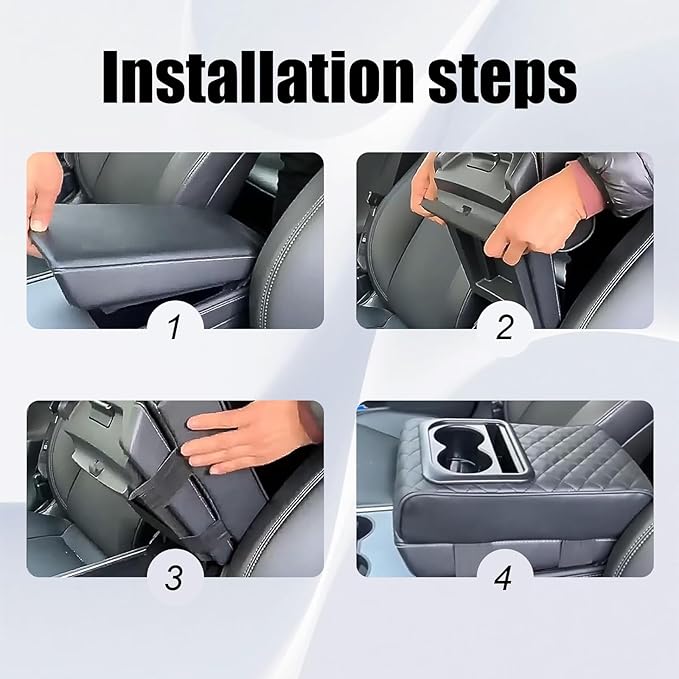 Installation steps

1

2

3

4