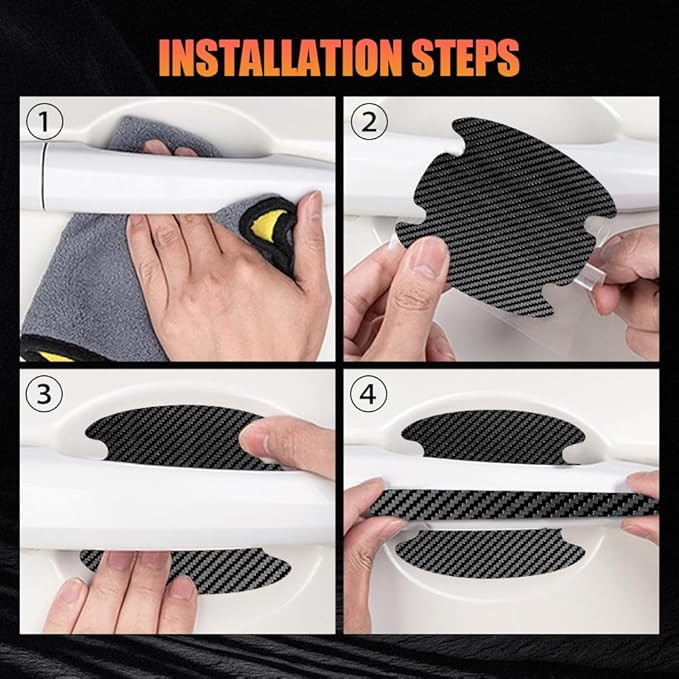 INSTALLATION STEPS

1

2

3

4