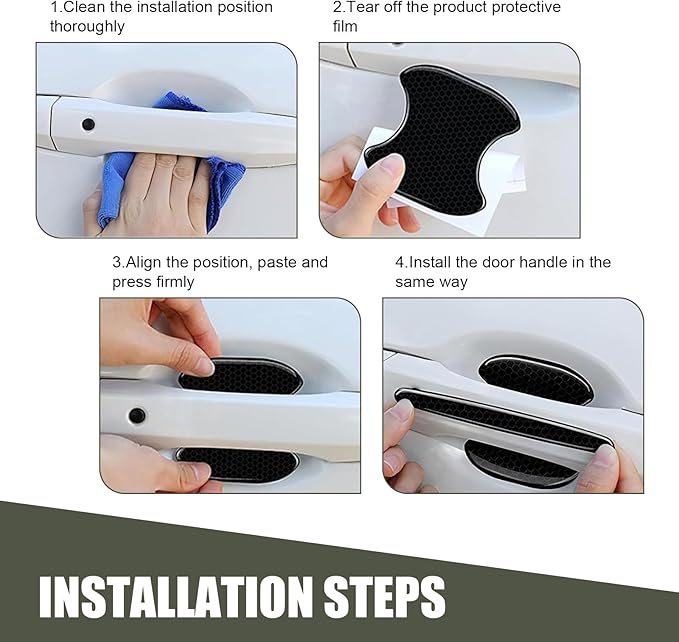 1.Clean the installation position thoroughly

2.Tear off the product protective film

3.Align the position, paste and press firmly

4.Install the door handle in the same way

INSTALLATION STEPS