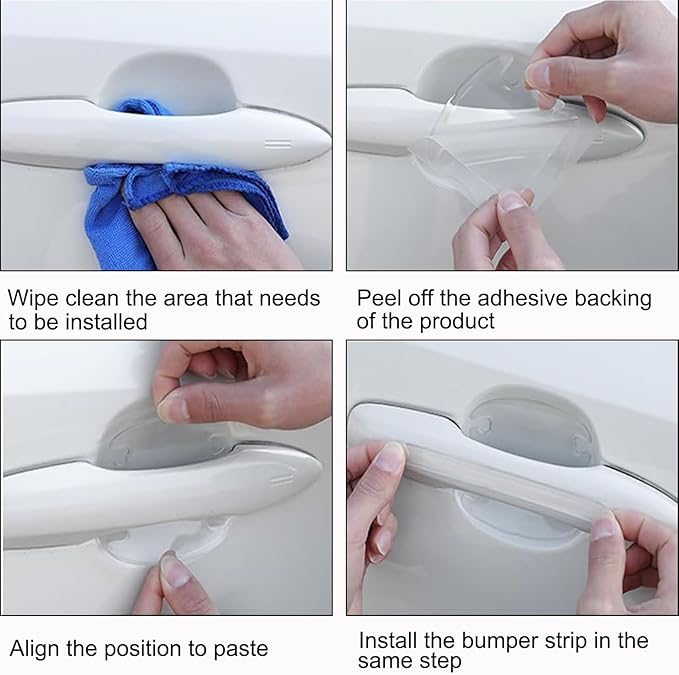 Wipe clean the area that needs to be installed

Peel off the adhesive backing of the product

Align the position to paste

Install the bumper strip in the same step