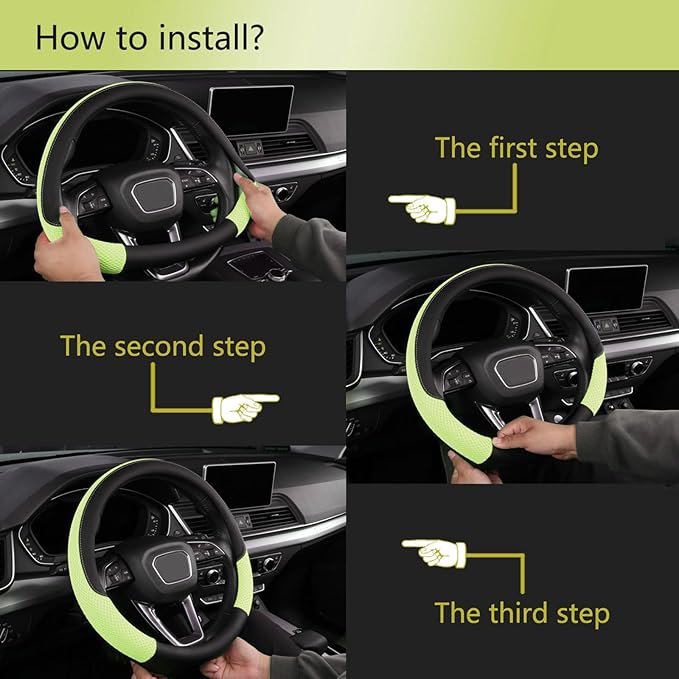 How to install?

The first step

The second step

The third step