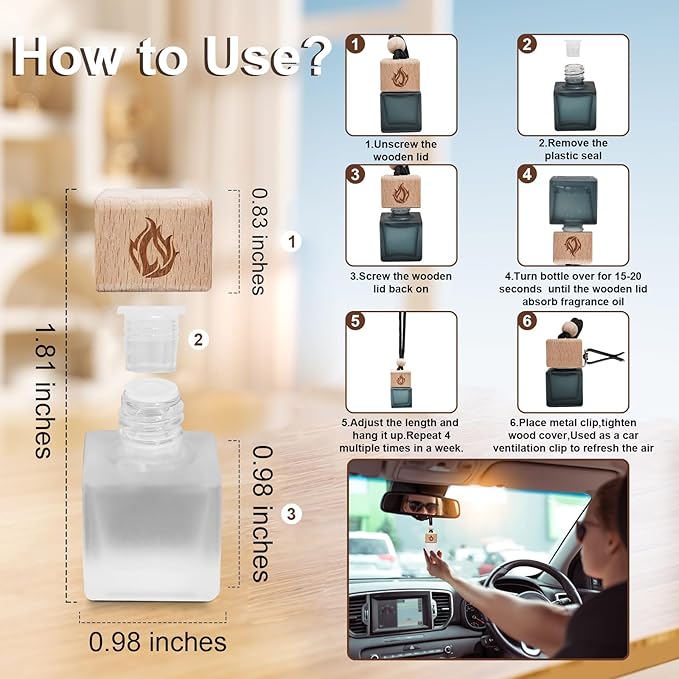 How to Use?

1.81 inches

0.83 inches

1

2

0.98 inches

3

0.98 inches

1

1.Unscrew the wooden lid

2

2.Remove the plastic seal

3

3.Screw the wooden lid back on

4

4.Turn bottle over for 15-20 seconds until the wooden lid absorb fragrance oil

5

5.Adjust the length and hang it up.Repeat 4 multiple times in a week.

6

6.Place metal clip,tighten wood cover,Used as a car ventilation clip to refresh the air