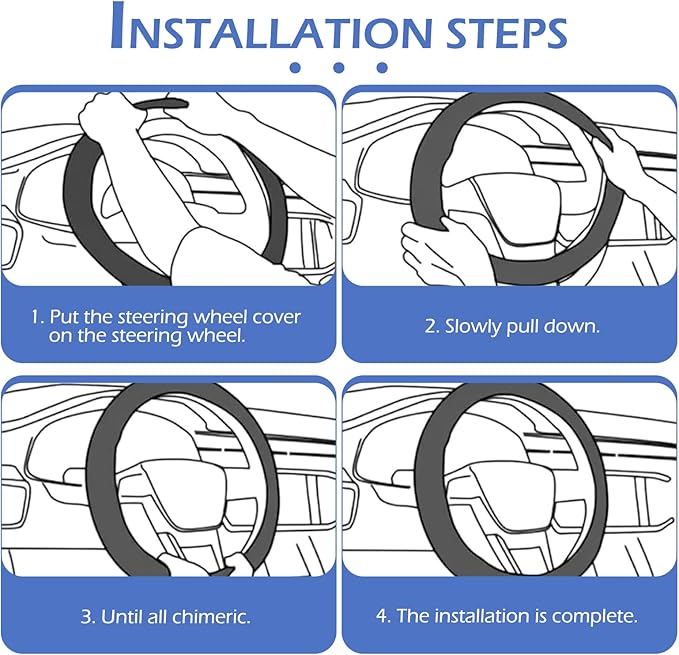 INSTALLATION STEPS

1. Put the steering wheel cover on the steering wheel.

2. Slowly pull down.

3. Until all chimeric.

4. The installation is complete.