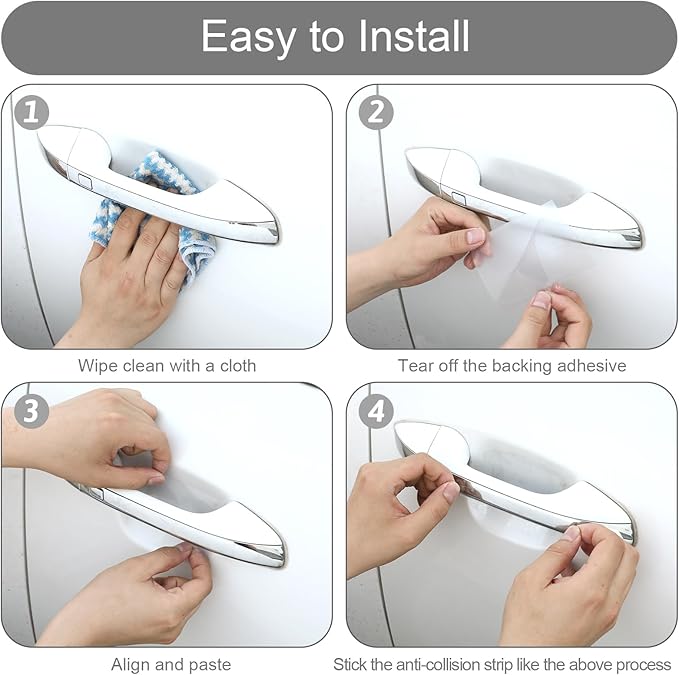 Easy to Install

1

Wipe clean with a cloth

2

Tear off the backing adhesive

3

Align and paste

4

Stick the anti-collision strip like the above process