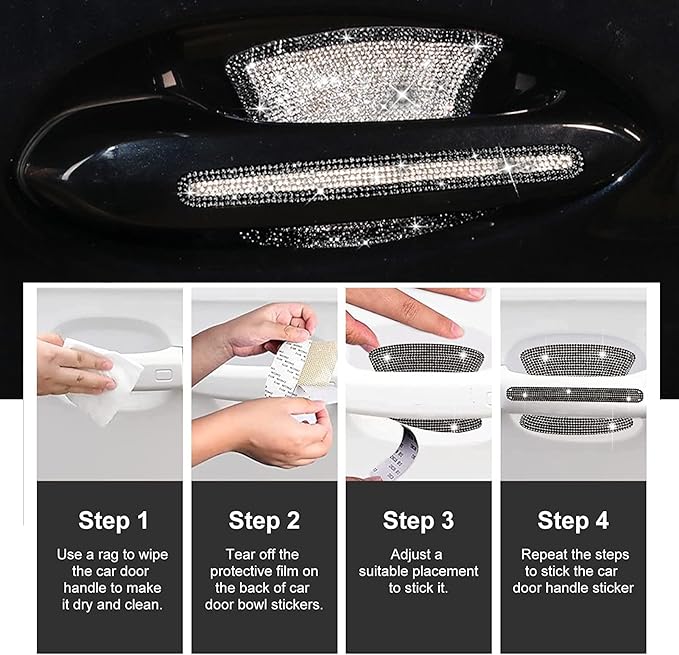 Step 1
Use a rag to wipe the car door handle to make it dry and clean.

Step 2
Tear off the protective film on the back of car door bowl stickers.

Step 3
Adjust a suitable placement to stick it.

Step 4
Repeat the steps to stick the car door handle sticker