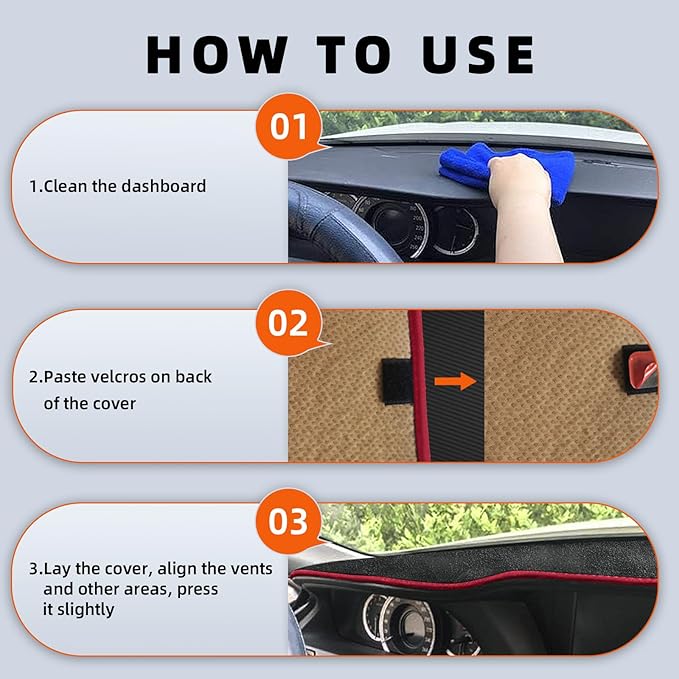 HOW TO USE

01

1.Clean the dashboard

02

2.Paste velcros on back of the cover

03

3.Lay the cover, align the vents and other areas, press it slightly