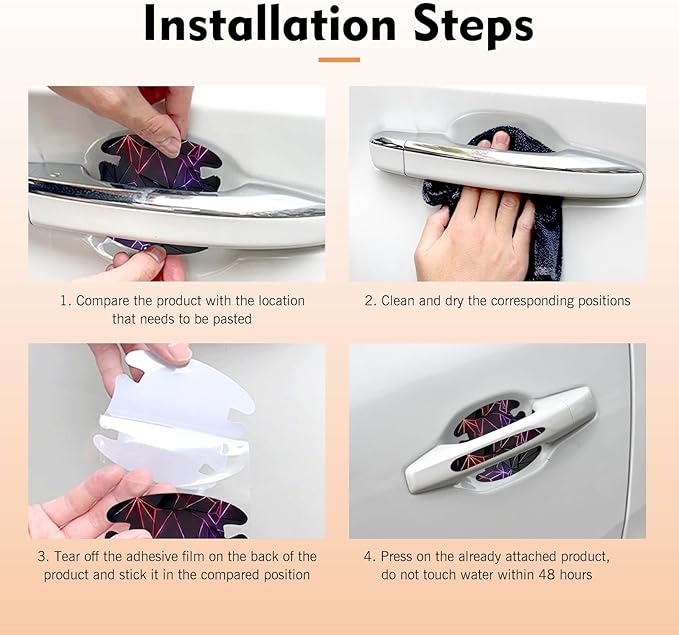 Installation Steps

1. Compare the product with the location that needs to be pasted

2. Clean and dry the corresponding positions

3. Tear off the adhesive film on the back of the product and stick it in the compared position

4. Press on the already attached product, do not touch water within 48 hours