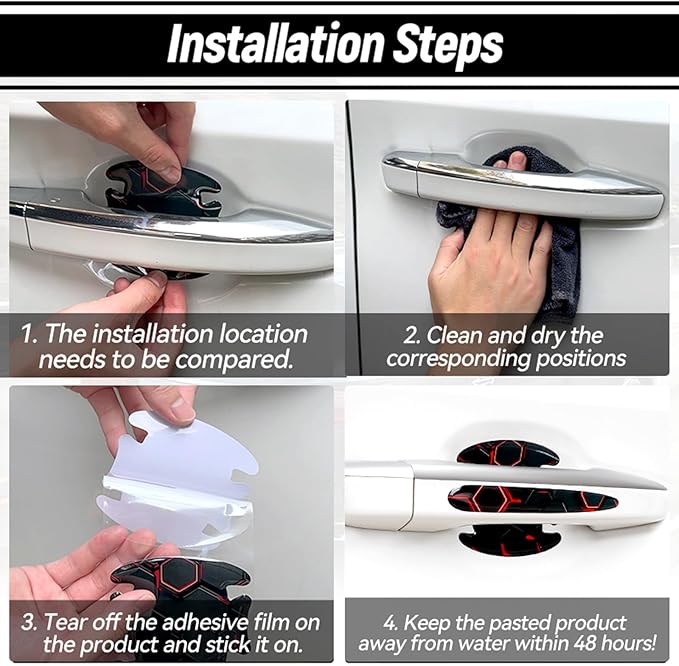 Installation Steps

1. The installation location needs to be compared.

2. Clean and dry the corresponding positions

3. Tear off the adhesive film on the product and stick it on.

4. Keep the pasted product away from water within 48 hours!