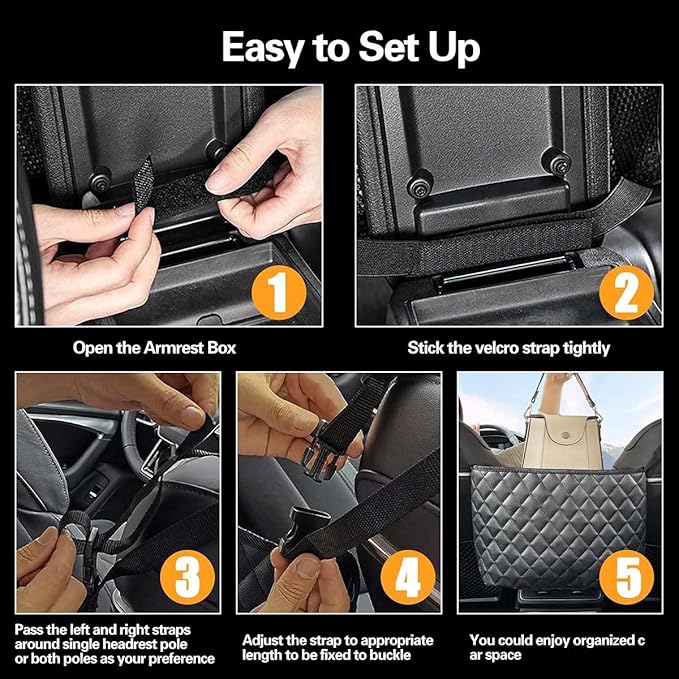 Easy to Set Up

1

Open the Armrest Box

2

Stick the velcro strap tightly

3

Pass the left and right straps around single headrest pole or both poles as your preference

4

Adjust the strap to appropriate length to be fixed to buckle

5

You could enjoy organized c ar space