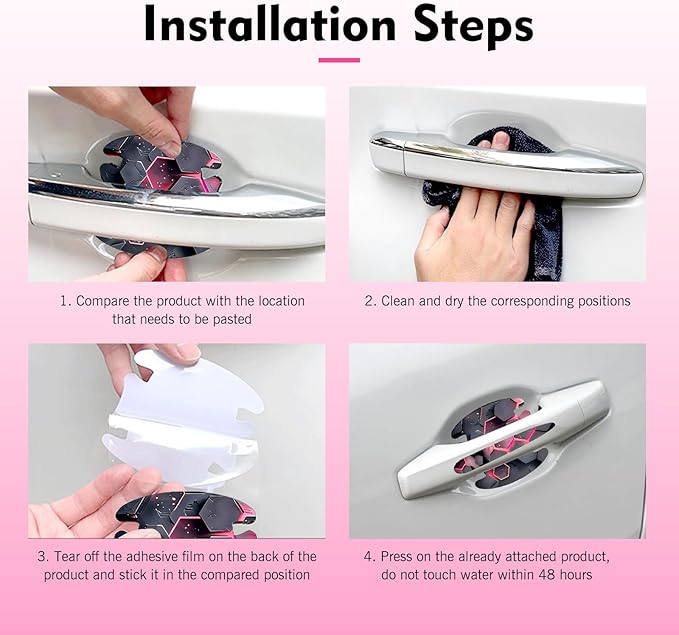 Installation Steps

1. Compare the product with the location that needs to be pasted

2. Clean and dry the corresponding positions

3. Tear off the adhesive film on the back of the product and stick it in the compared position

4. Press on the already attached product, do not touch water within 48 hours