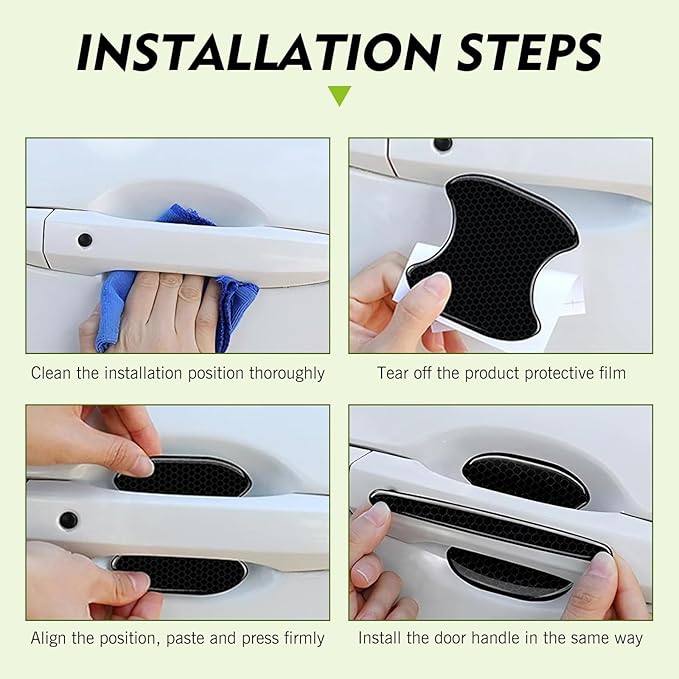 INSTALLATION STEPS

Clean the installation position thoroughly

Tear off the product protective film

Align the position, paste and press firmly

Install the door handle in the same way