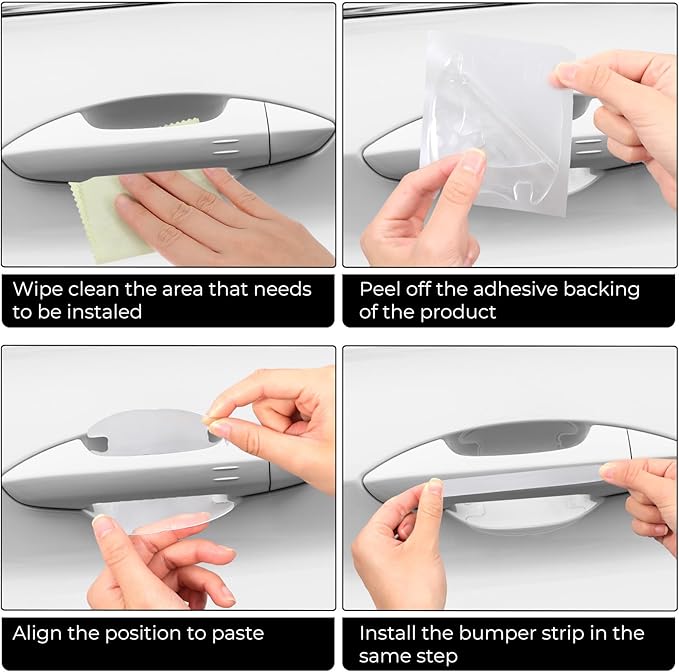 Wipe clean the area that needs to be instaled

Peel off the adhesive backing of the product

Align the position to paste

Install the bumper strip in the same step