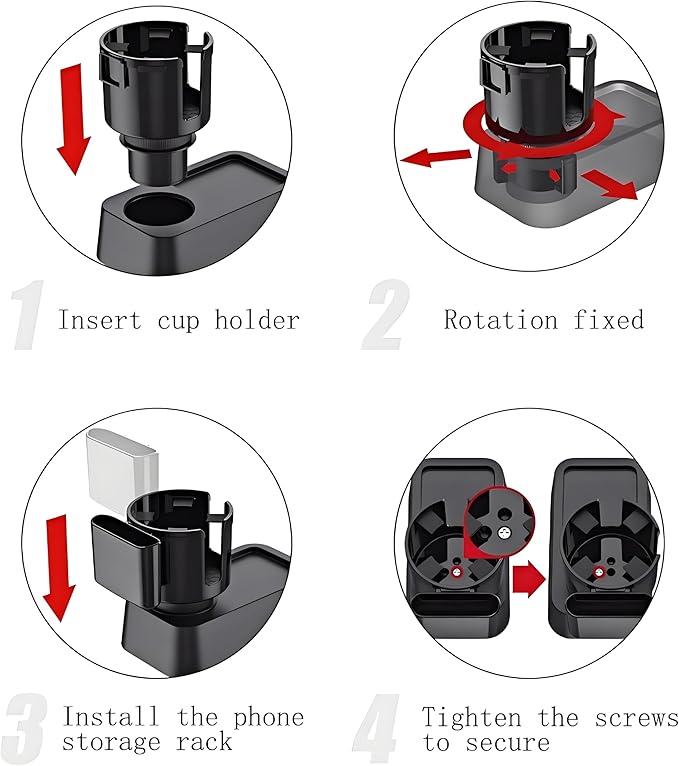 1 Insert cup holder

2 Rotation fixed

3 Install the phone storage rack

4 Tighten the screws to secure