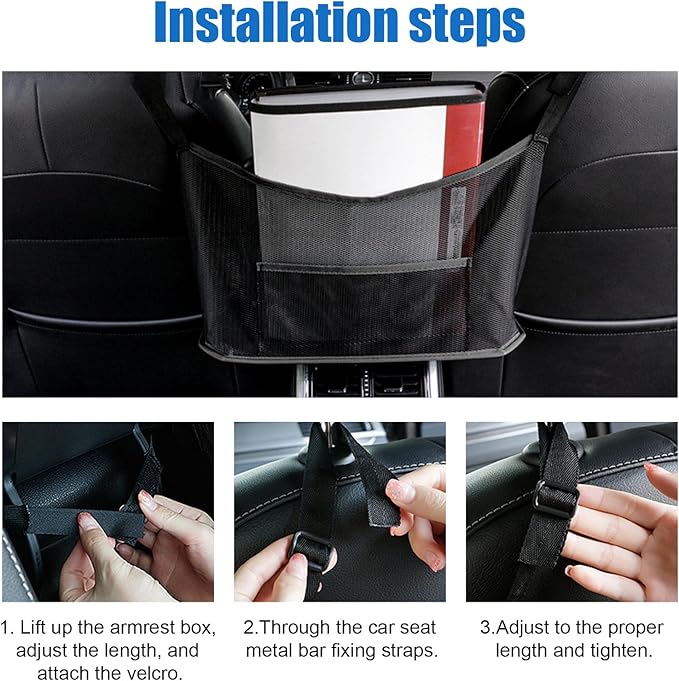 Installation steps

1. Lift up the armrest box, adjust the length, and attach the velcro.

2.Through the car seat metal bar fixing straps.

3.Adjust to the proper length and tighten.