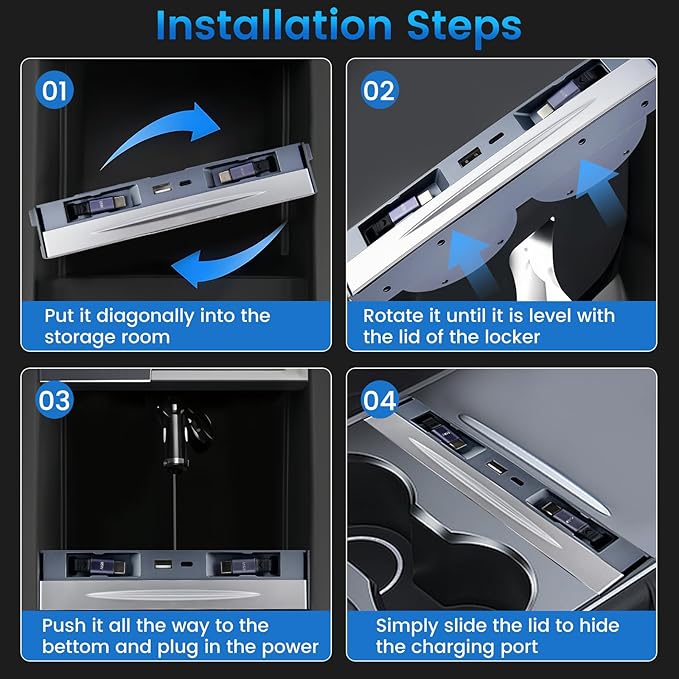 Installation Steps

01

Put it diagonally into the storage room

02

Rotate it until it is level with the lid of the locker

03

Push it all the way to the bettom and plug in the power

04

Simply slide the lid to hide the charging port