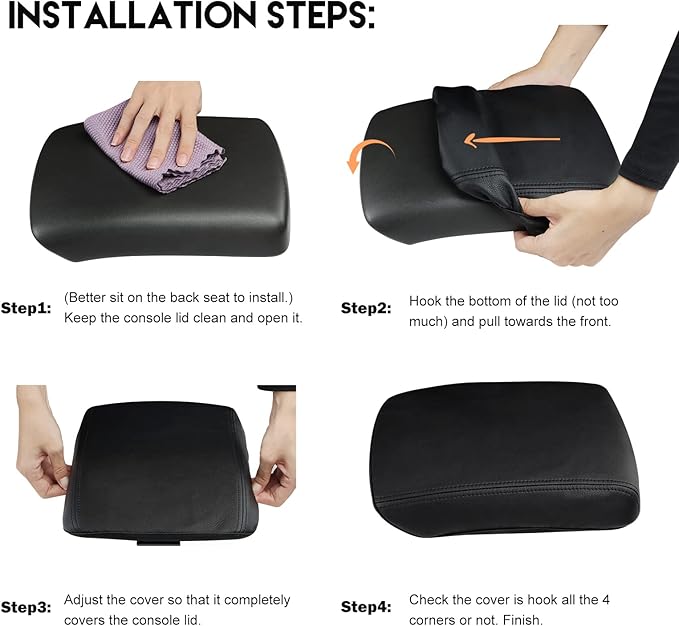 INSTALLATION STEPS:

Step1: (Better sit on the back seat to install.) Keep the console lid clean and open it.

Step2: Hook the bottom of the lid (not too much) and pull towards the front.

Step3: Adjust the cover so that it completely covers the console lid.

Step4: Check the cover is hook all the 4 corners or not. Finish.