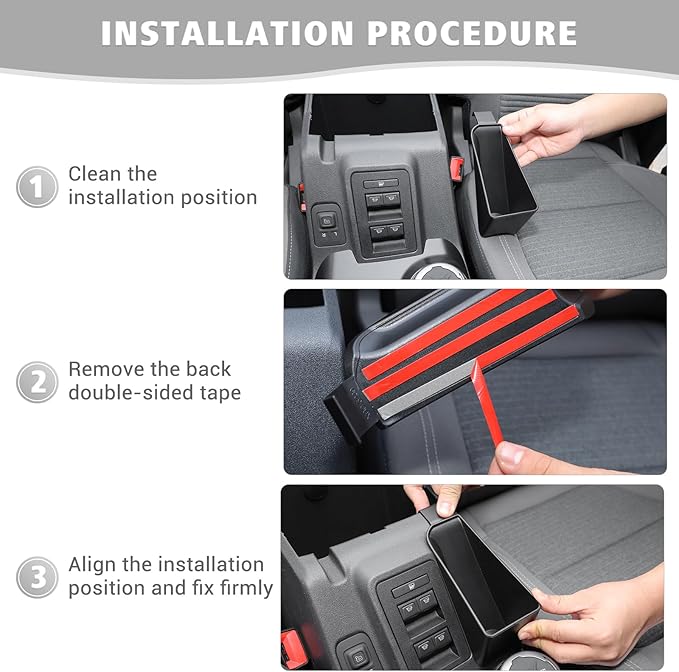 INSTALLATION PROCEDURE

1 Clean the installation position

2 Remove the back double-sided tape

3 Align the installation position and fix firmly